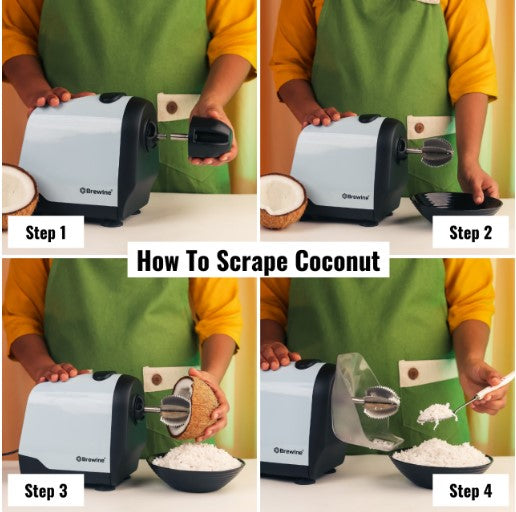 Brewine

Step 1

Brewine

Step 2

How To Scrape Coconut

Brewine

Step 3

Brewine

Step 4