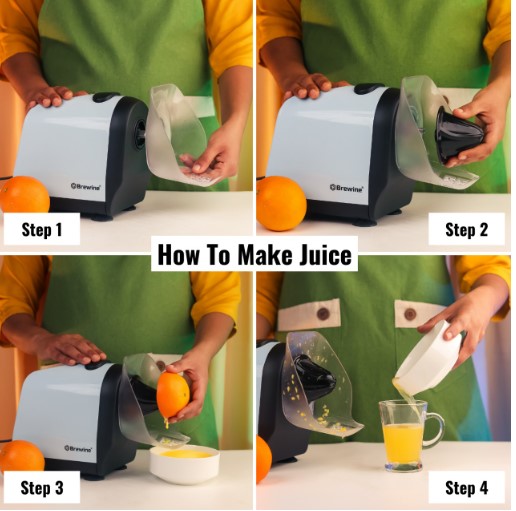 Brewine

Step 1

Brewine

Step 2

How To Make Juice

Brewine

Step 3

Step 4