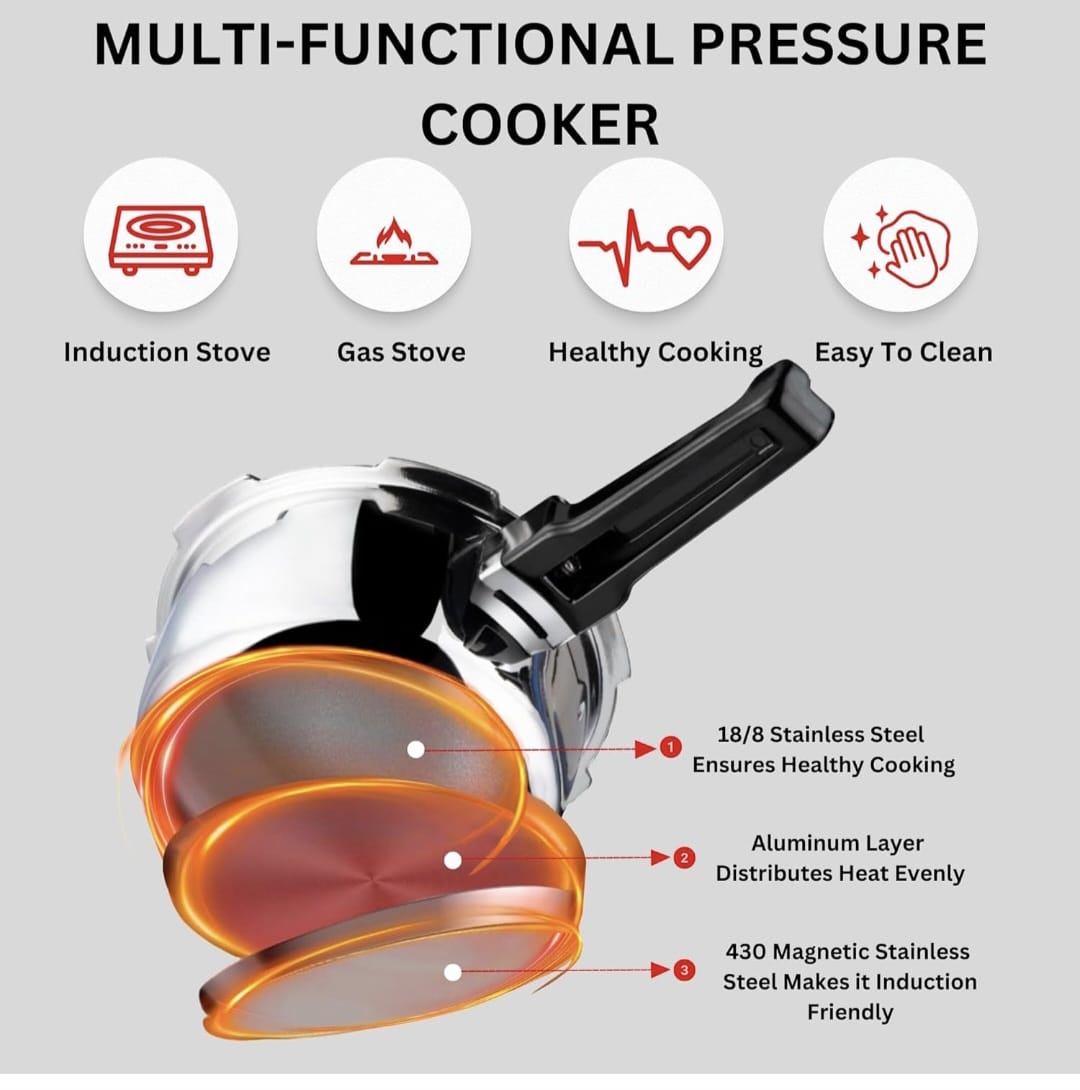 MULTI-FUNCTIONAL PRESSURE COOKER

Induction Stove

Gas Stove

Healthy Cooking

Easy To Clean

1 18/8 Stainless Steel Ensures Healthy Cooking

2 Aluminum Layer Distributes Heat Evenly

3 430 Magnetic Stainless Steel Makes it Induction Friendly